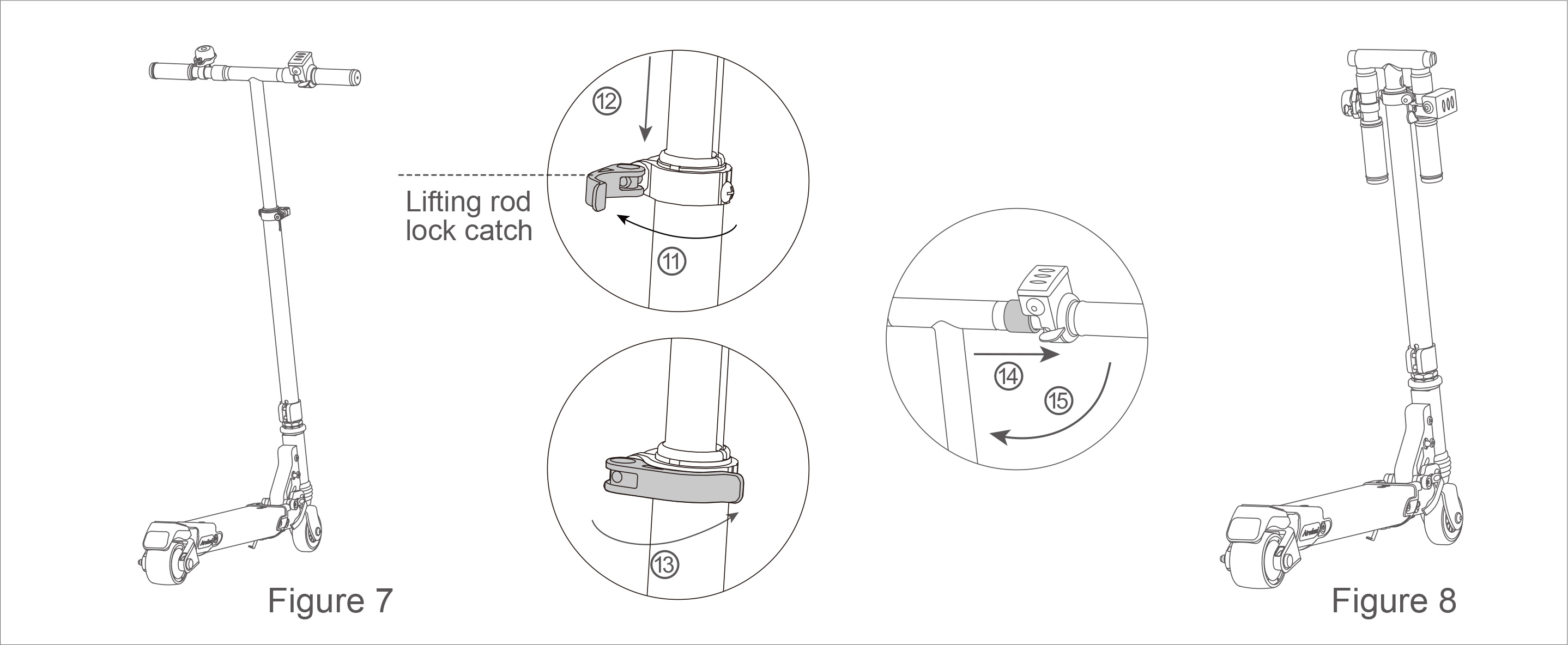 ⑫

Lifting rod lock catch

⑪

⑬

⑭

⑮

Figure 7

Figure 8